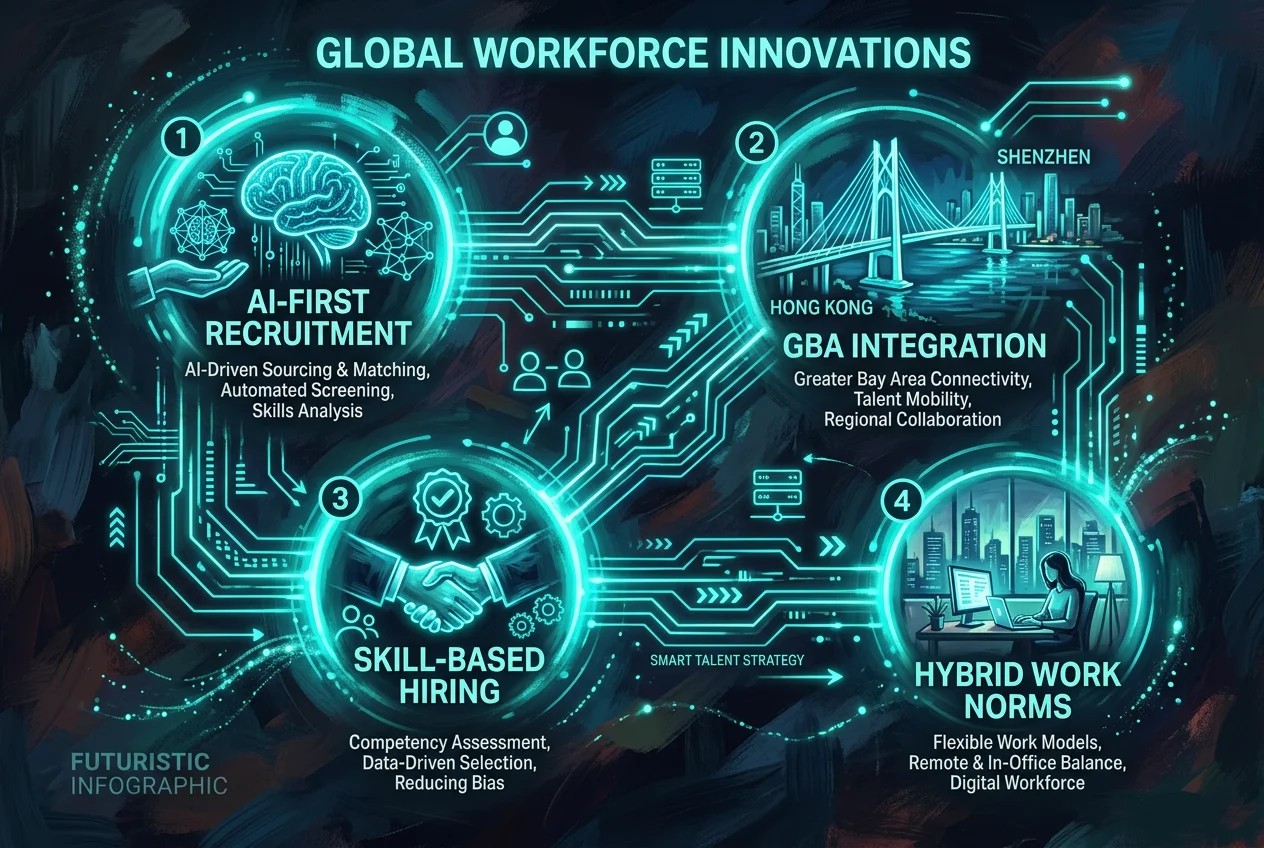 GLOBAL WORKFORCE INNOVATIONS

1

AI-FIRST RECRUITMENT

AI-Driven Sourcing & Matching, Automated Screening, Skills Analysis

2

SHENZHEN

HONG KONG

GBA INTEGRATION

Greater Bay Area Connectivity, Talent Mobility, Regional Collaboration

3

SKILL-BASED HIRING

Competency Assessment, Data-Driven Selection, Reducing Bias

SMART TALENT STRATEGY

4

HYBRID WORK NORMS

Flexible Work Models, Remote & In-Office Balance, Digital Workforce

FUTURISTIC INFOGRAPHIC