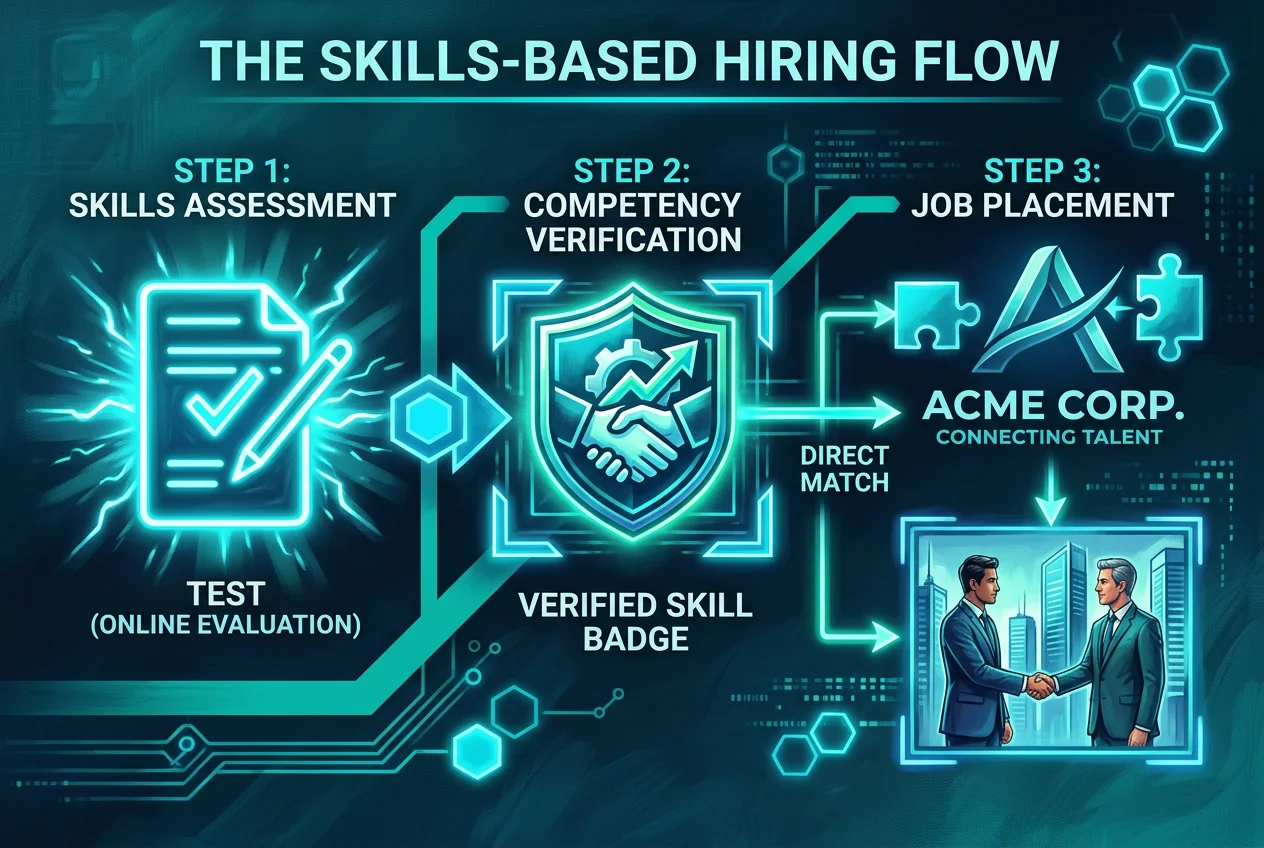 THE SKILLS-BASED HIRING FLOW

STEP 1:
SKILLS ASSESSMENT

TEST
(ONLINE EVALUATION)

STEP 2:
COMPETENCY VERIFICATION

VERIFIED SKILL BADGE

DIRECT MATCH

STEP 3:
JOB PLACEMENT

ACME CORP.
CONNECTING TALENT