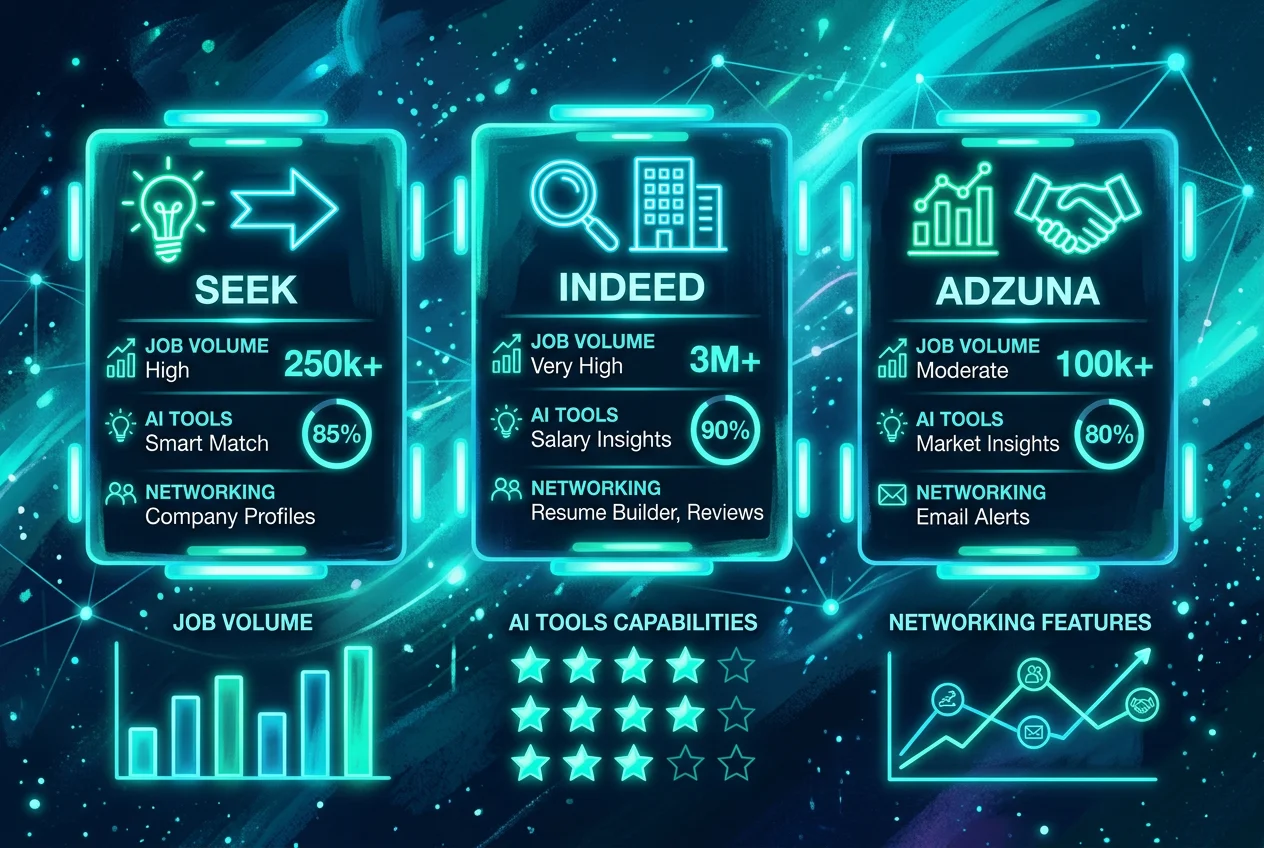 SEEK

JOB VOLUME
High
250k+

AI TOOLS
Smart Match
85%

NETWORKING
Company Profiles

INDEED

JOB VOLUME
Very High
3M+

AI TOOLS
Salary Insights
90%

NETWORKING
Resume Builder, Reviews

ADZUNA

JOB VOLUME
Moderate
100k+

AI TOOLS
Market Insights
80%

NETWORKING
Email Alerts

JOB VOLUME

AI TOOLS CAPABILITIES

NETWORKING FEATURES