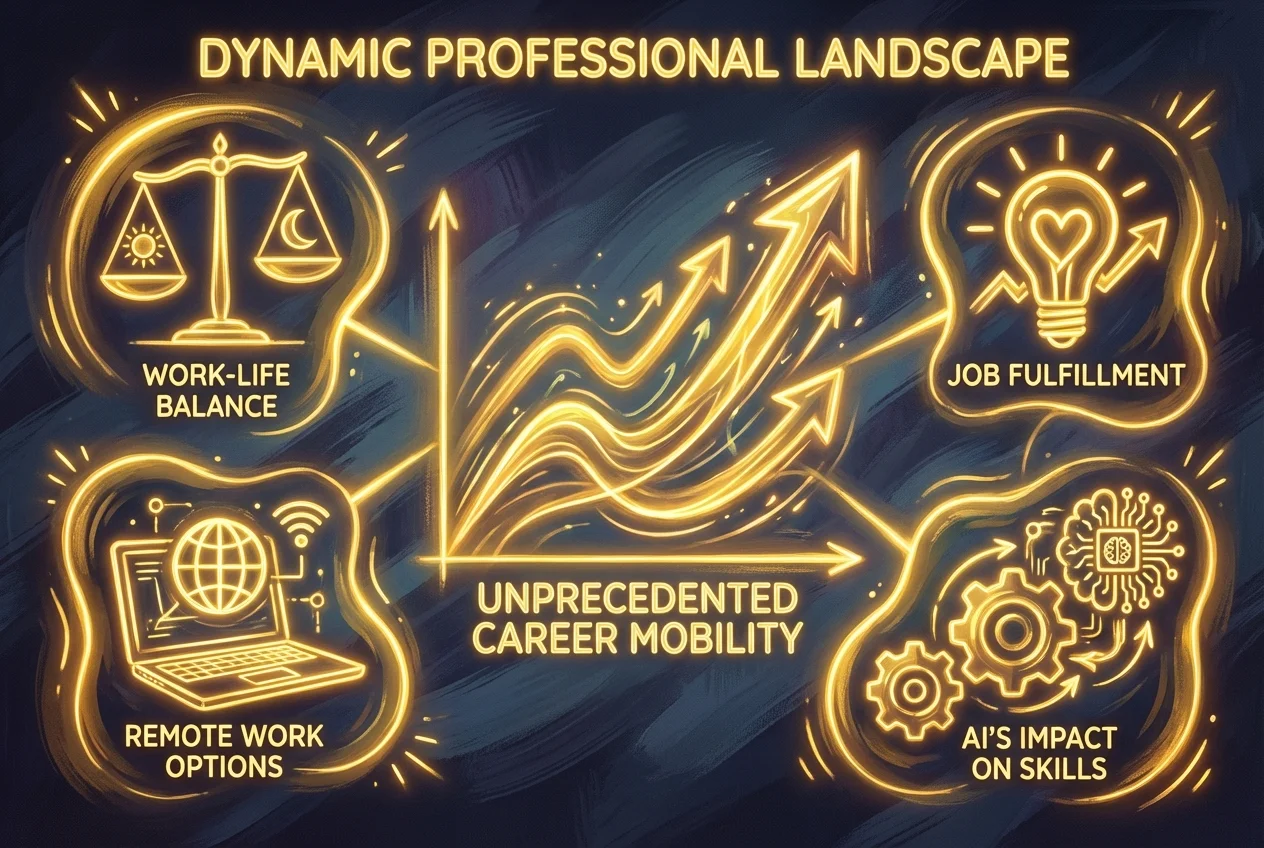 DYNAMIC PROFESSIONAL LANDSCAPE

WORK-LIFE BALANCE

JOB FULFILLMENT

UNPRECEDENTED CAREER MOBILITY

REMOTE WORK OPTIONS

AI'S IMPACT ON SKILLS