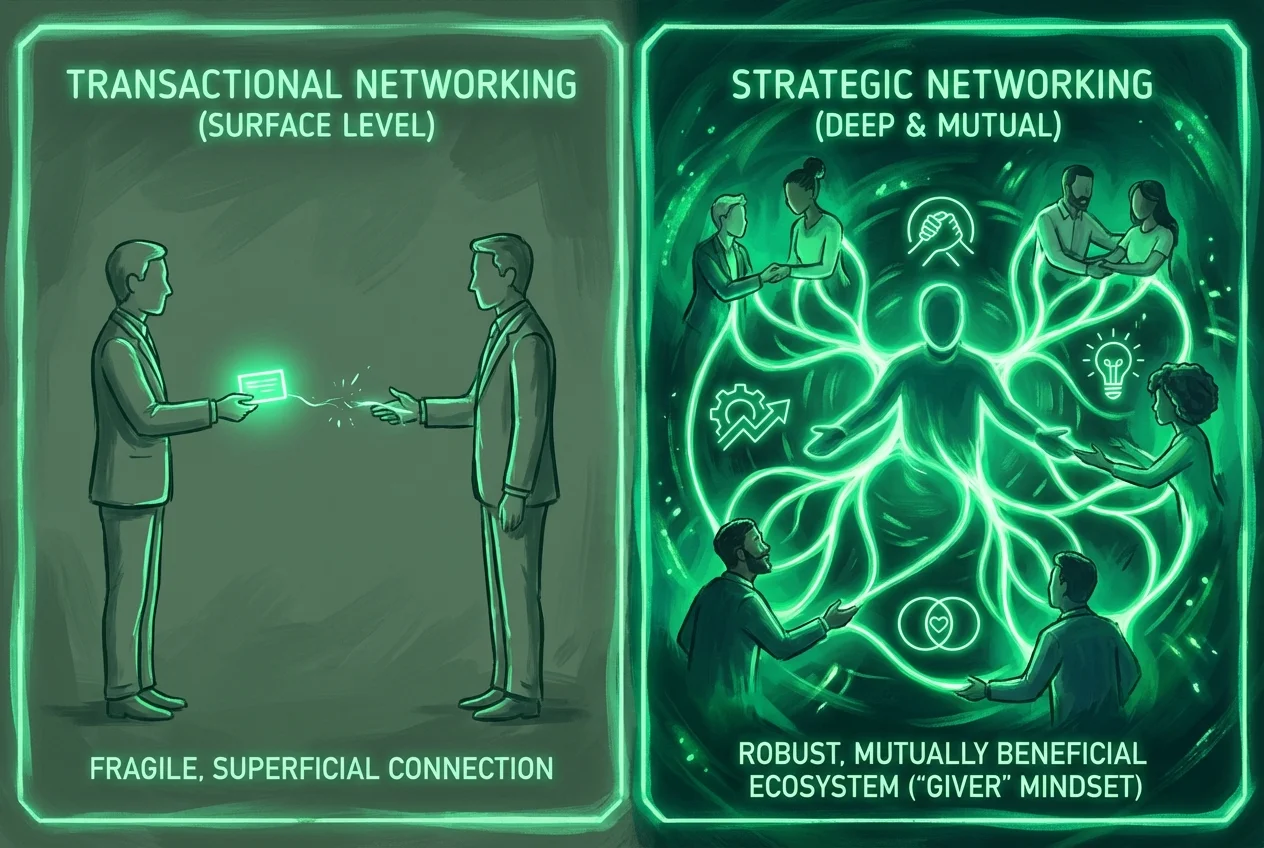 TRANSACTIONAL NETWORKING
(SURFACE LEVEL)

FRAGILE, SUPERFICIAL CONNECTION

STRATEGIC NETWORKING
(DEEP & MUTUAL)

ROBUST, MUTUALLY BENEFICIAL ECOSYSTEM ("GIVER" MINDSET)