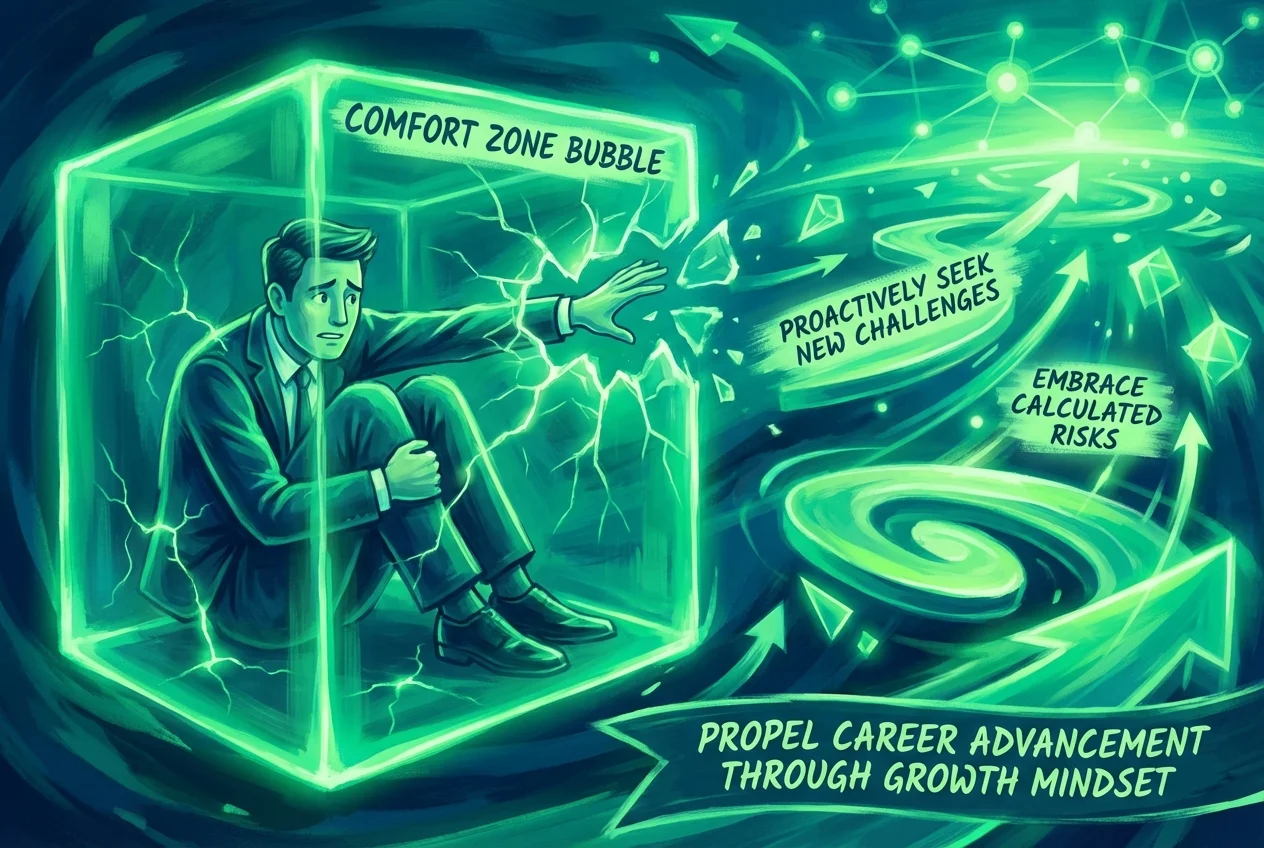 COMFORT ZONE BUBBLE

PROACTIVELY SEEK NEW CHALLENGES

EMBRACE CALCULATED RISKS

PROPEL CAREER ADVANCEMENT THROUGH GROWTH MINDSET