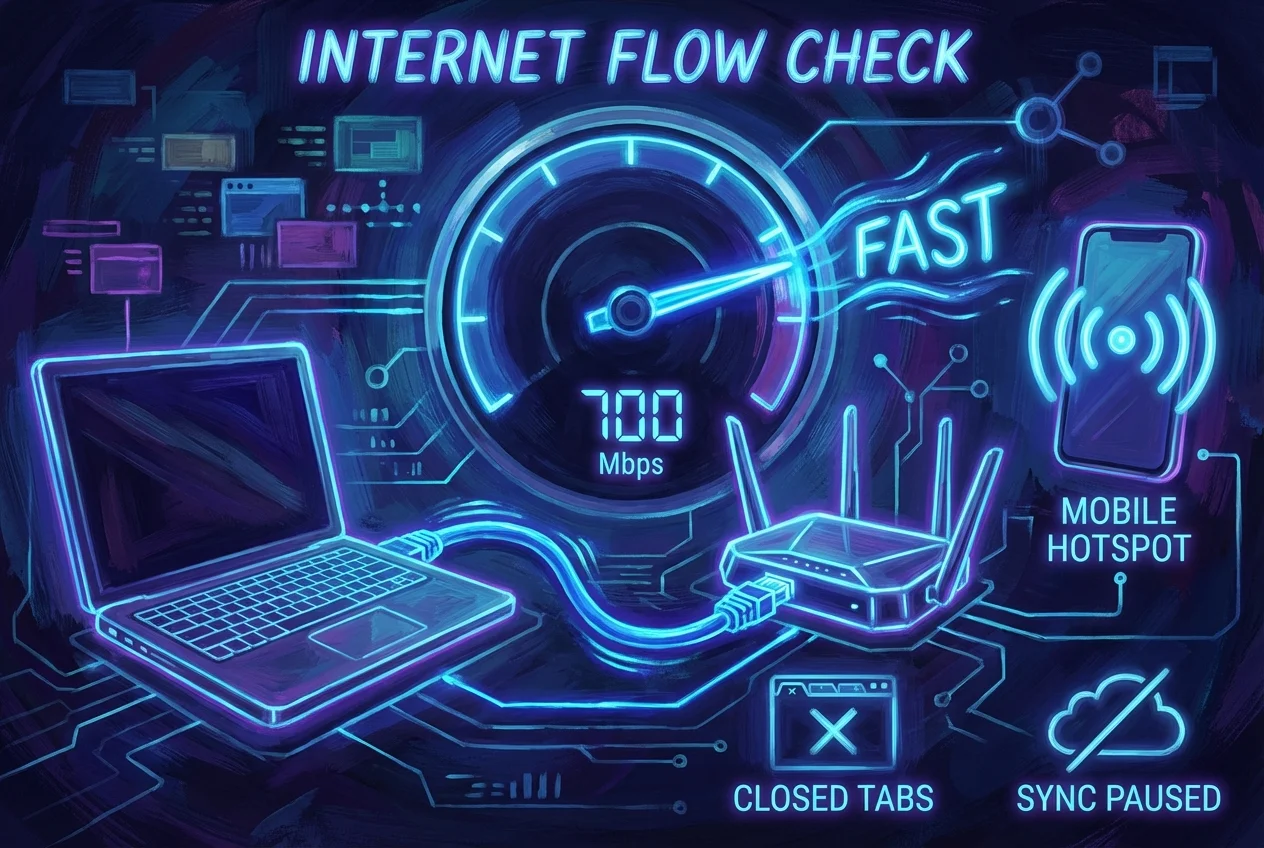 INTERNET FLOW CHECK

FAST

700
Mbps

MOBILE HOTSPOT

CLOSED TABS

SYNC PAUSED