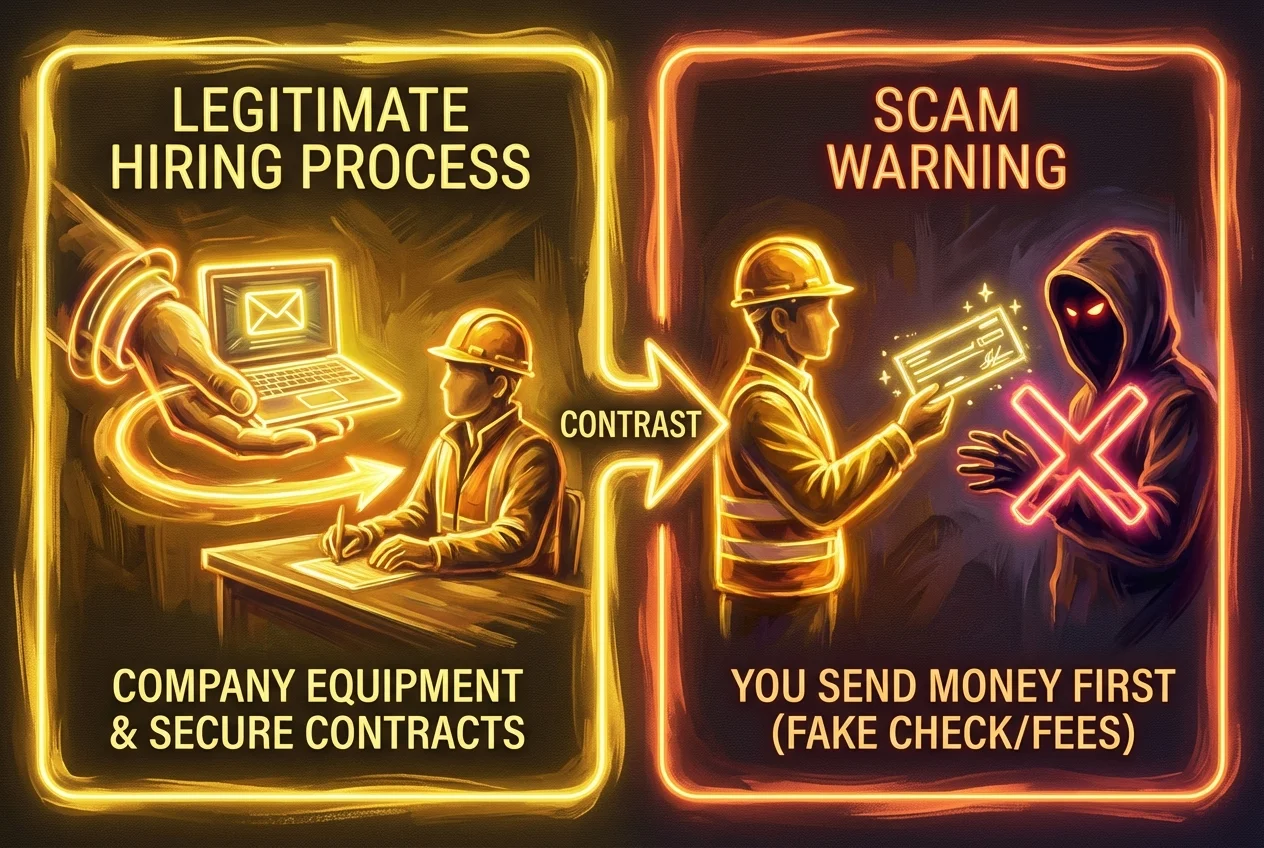 LEGITIMATE HIRING PROCESS

COMPANY EQUIPMENT & SECURE CONTRACTS

CONTRAST

SCAM WARNING

YOU SEND MONEY FIRST (FAKE CHECK/FEES)