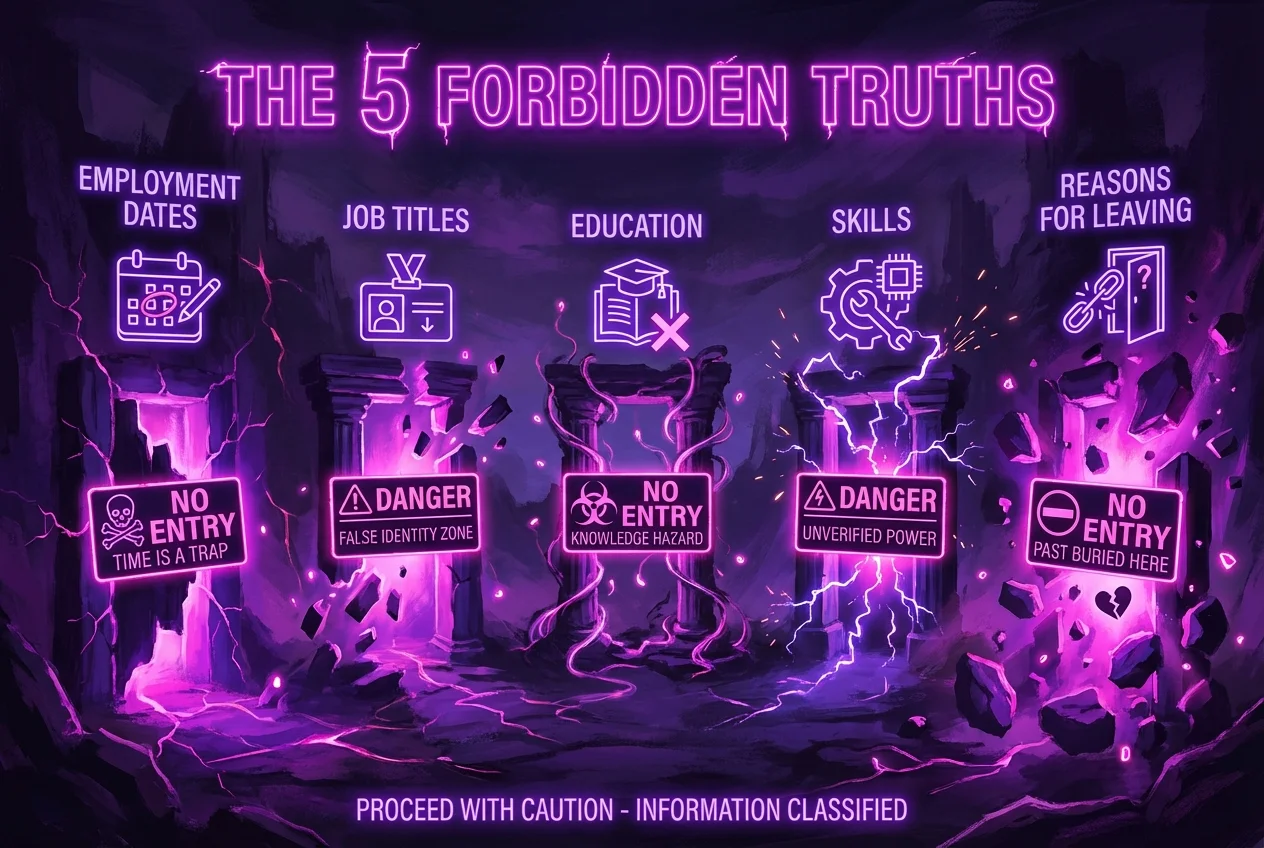 THE 5 FORBIDDEN TRUTHS

EMPLOYMENT DATES

JOB TITLES

EDUCATION

SKILLS

REASONS FOR LEAVING

NO ENTRY
TIME IS A TRAP

DANGER
FALSE IDENTITY ZONE

NO ENTRY
KNOWLEDGE HAZARD

DANGER
UNVERIFIED POWER

NO ENTRY
PAST BURIED HERE

PROCEED WITH CAUTION - INFORMATION CLASSIFIED