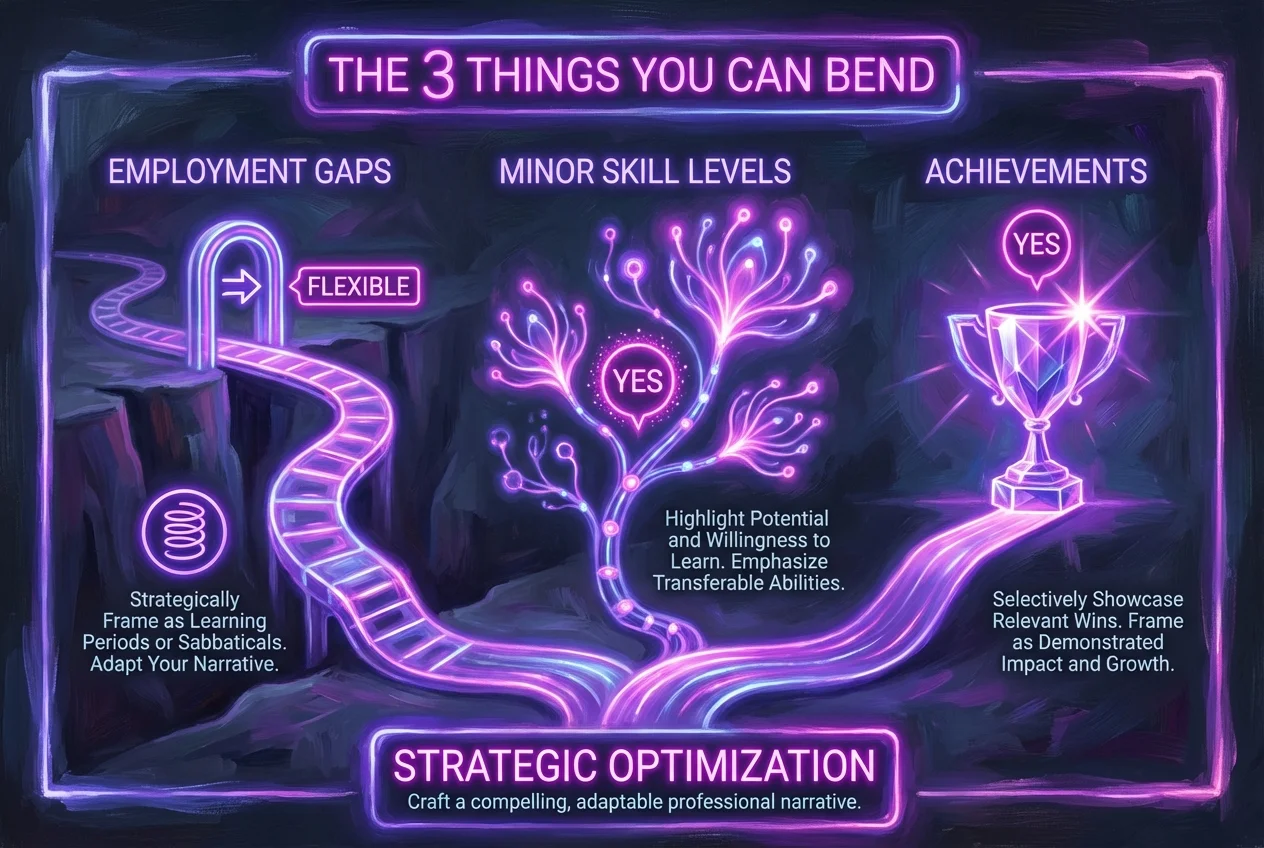 THE 3 THINGS YOU CAN BEND

EMPLOYMENT GAPS

FLEXIBLE

Strategically Frame as Learning Periods or Sabbaticals. Adapt Your Narrative.

MINOR SKILL LEVELS

YES

Highlight Potential and Willingness to Learn. Emphasize Transferable Abilities.

ACHIEVEMENTS

YES

Selectively Showcase Relevant Wins. Frame as Demonstrated Impact and Growth.

STRATEGIC OPTIMIZATION

Craft a compelling, adaptable professional narrative.